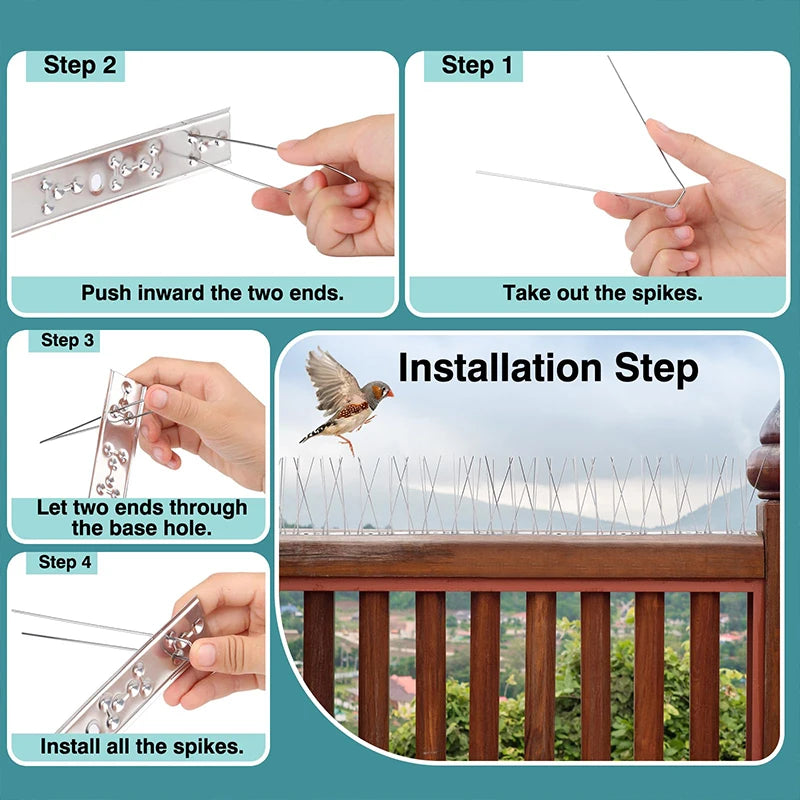 Step 2

Push inward the two ends.

Step 1

Take out the spikes.

Step 3

Let two ends through the base hole.

Installation Step

Step 4

Install all the spikes.